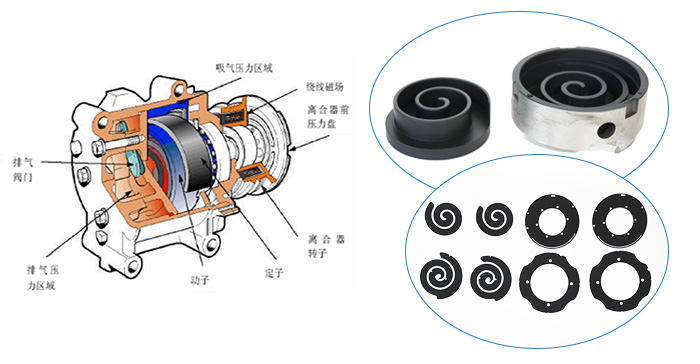 吸气压力区域

绕线磁场

离合器前压力盘

排气阀门

排气压力区域

动子

定子

离合器转子